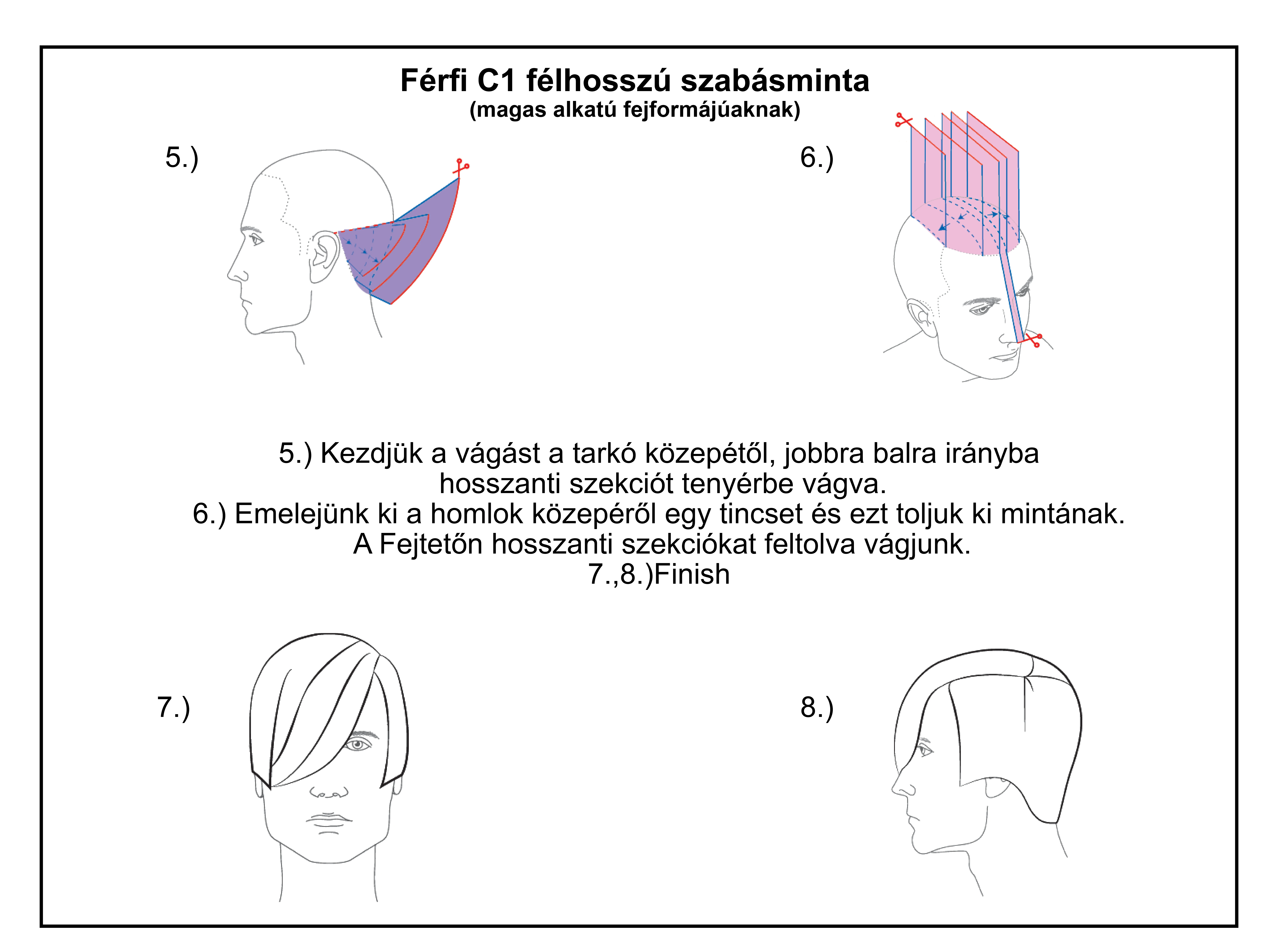 Férfi C1 félhosszú szabásminta
(magas alkatú fejformájúaknak)

5.)

6.)

5.) Kezdjük a vágást a tarkó közepétől, jobbra balra irányba hosszanti szekciót tenyérbe vágva.
6.) Emelejünk ki a homlok közepéről egy tincset és ezt toljuk ki mintának.
A Fejtetőn hosszanti szekciókat feltolva vágjunk.
7.,8.)Finish

7.)

8.)