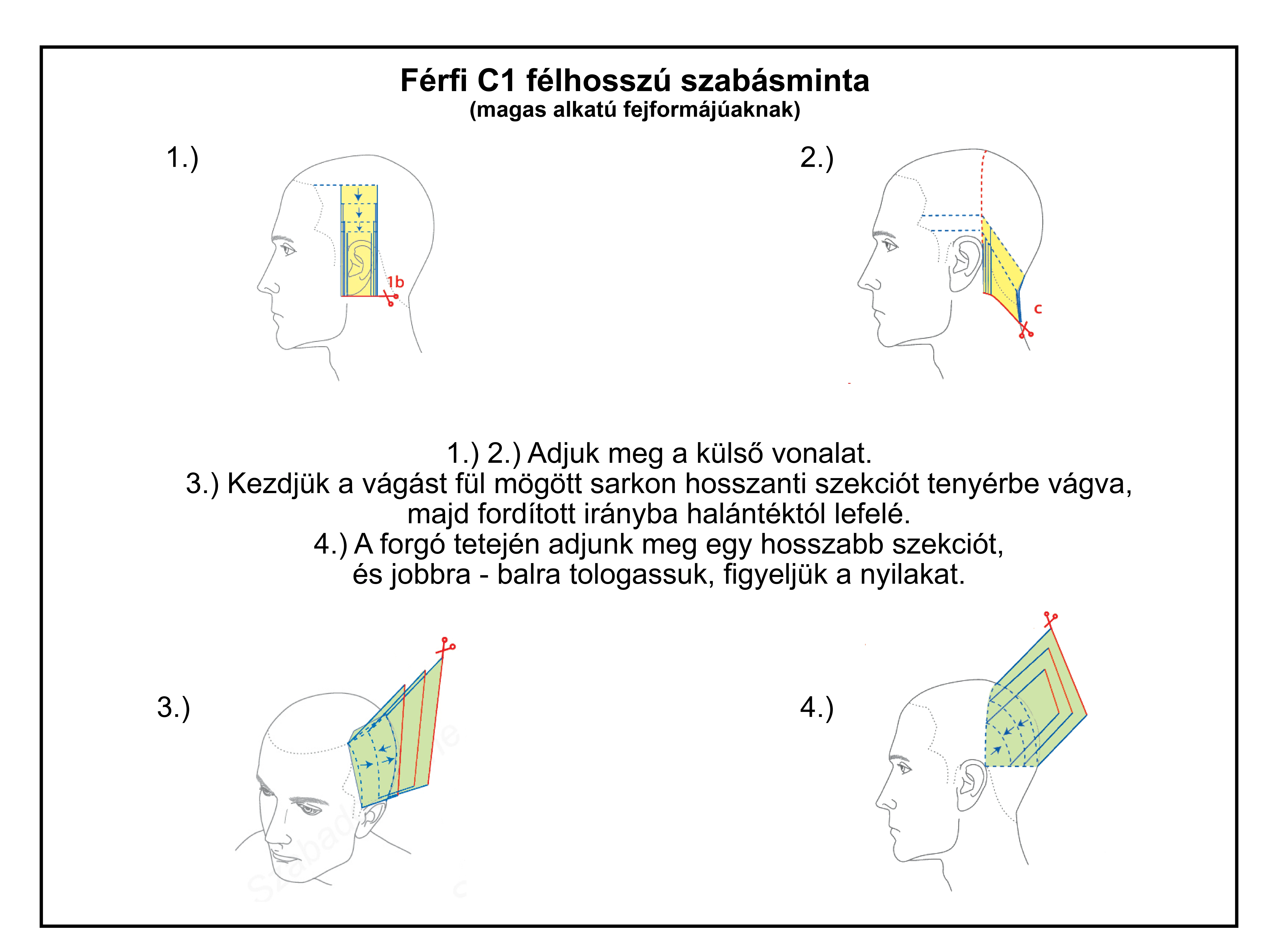 Férfi C1 félhosszú szabásminta
(magas alkatú fejformájúaknak)

1.)

1b

2.)

c

1.) 2.) Adjuk meg a külső vonalat.
3.) Kezdjük a vágást fül mögött sarkon hosszanti szekciót tenyérbe vágva, majd fordított irányba halántéktól lefelé.
4.) A forgó tetején adjunk meg egy hosszabb szekciót, és jobbra - balra tologassuk, figyeljük a nyilakat.

3.)

4.)